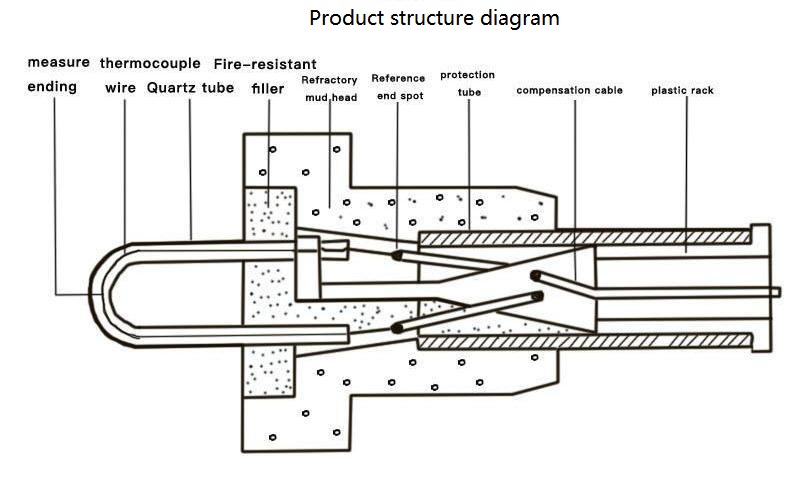 Product structure diagram

measure ending

thermocouple wire

Quartz tube

Fire-resistant filler

Refractory mud head

Reference end spot

protection tube

compensation cable

plastic rack